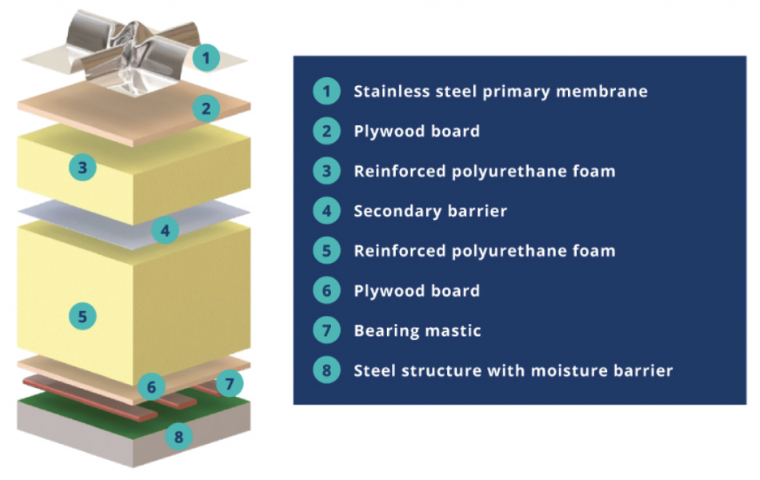 1
2
3
4
5
6
7
8

1 Stainless steel primary membrane
2 Plywood board
3 Reinforced polyurethane foam
4 Secondary barrier
5 Reinforced polyurethane foam
6 Plywood board
7 Bearing mastic
8 Steel structure with moisture barrier